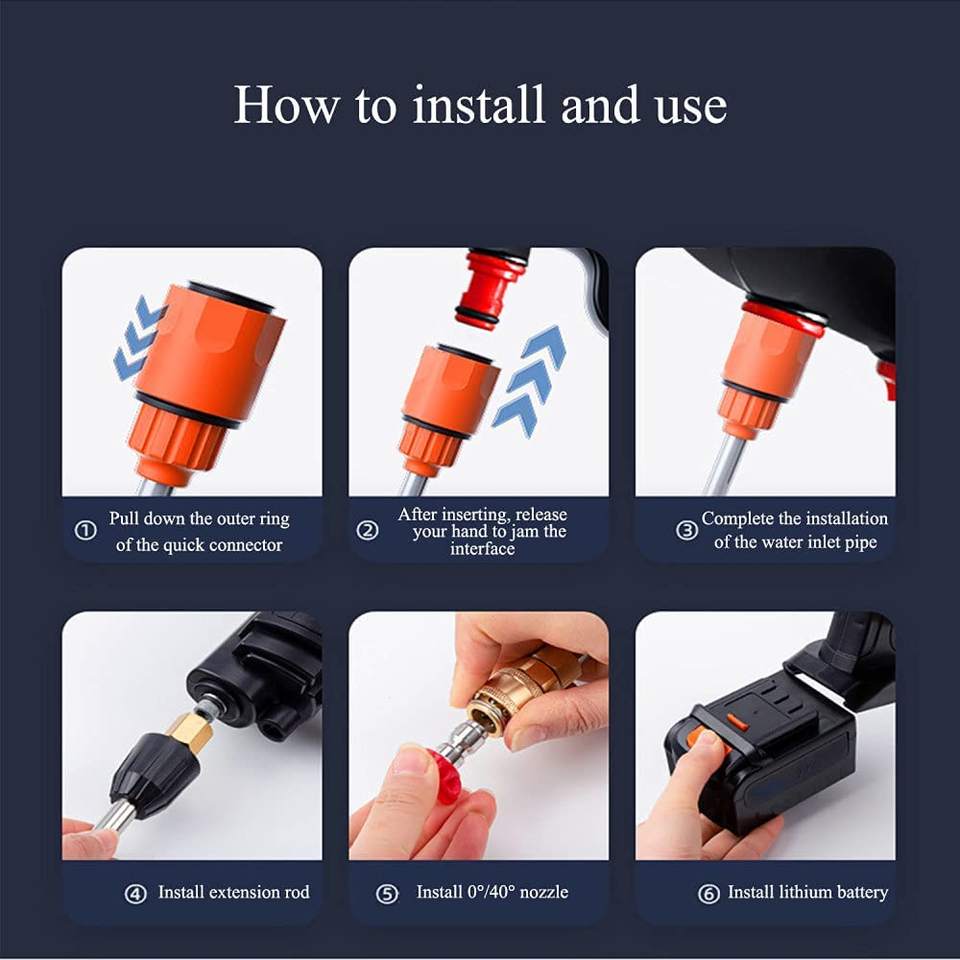 How to install and use

① Pull down the outer ring of the quick connector

② After inserting, release your hand to jam the interface

③ Complete the installation of the water inlet pipe

④ Install extension rod

⑤ Install 0°/40° nozzle

⑥ Install lithium battery