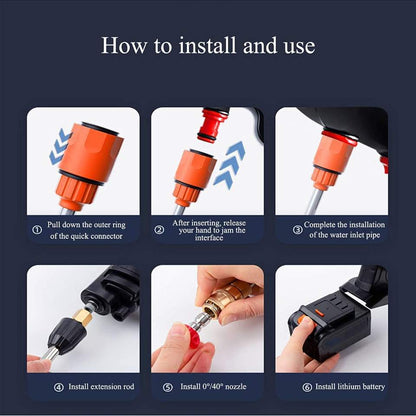 How to install and use

① Pull down the outer ring of the quick connector

② After inserting, release your hand to jam the interface

③ Complete the installation of the water inlet pipe

④ Install extension rod

⑤ Install 0°/40° nozzle

⑥ Install lithium battery